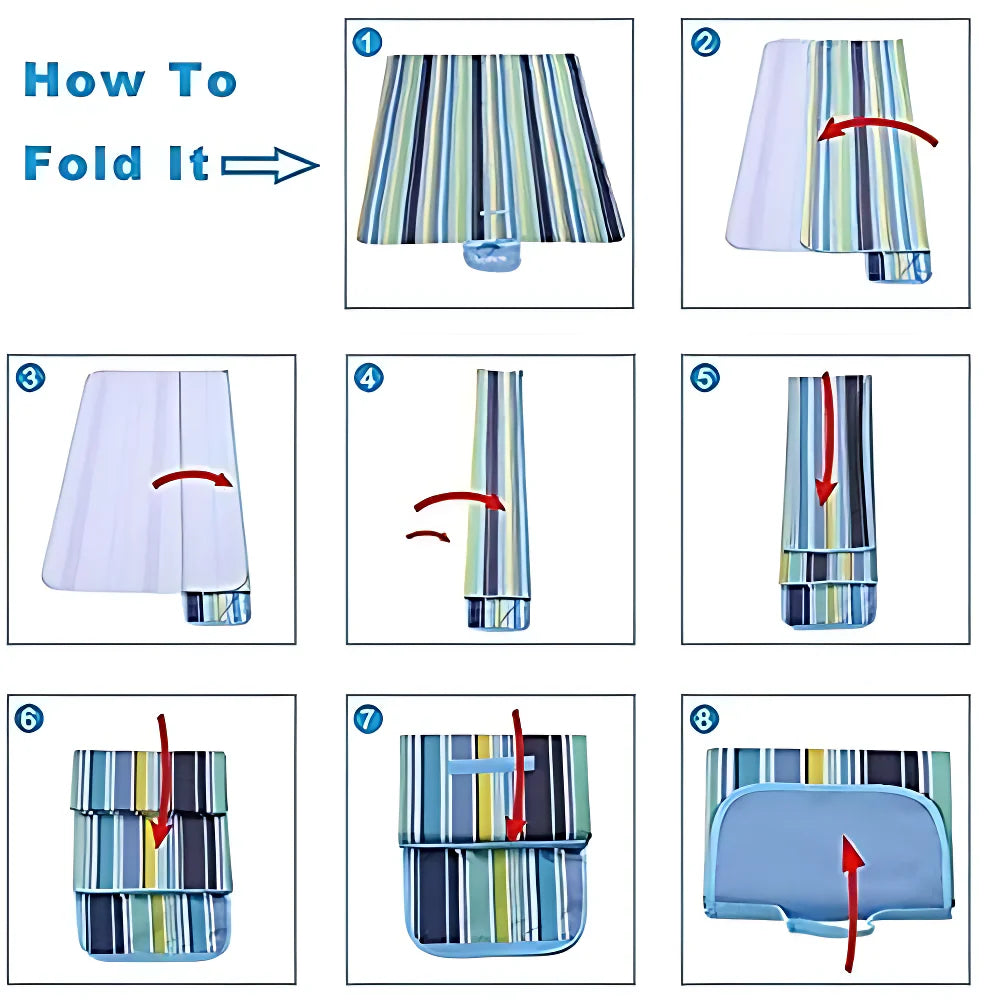 How To
Fold It

1

2

3

4

5

6

7

8