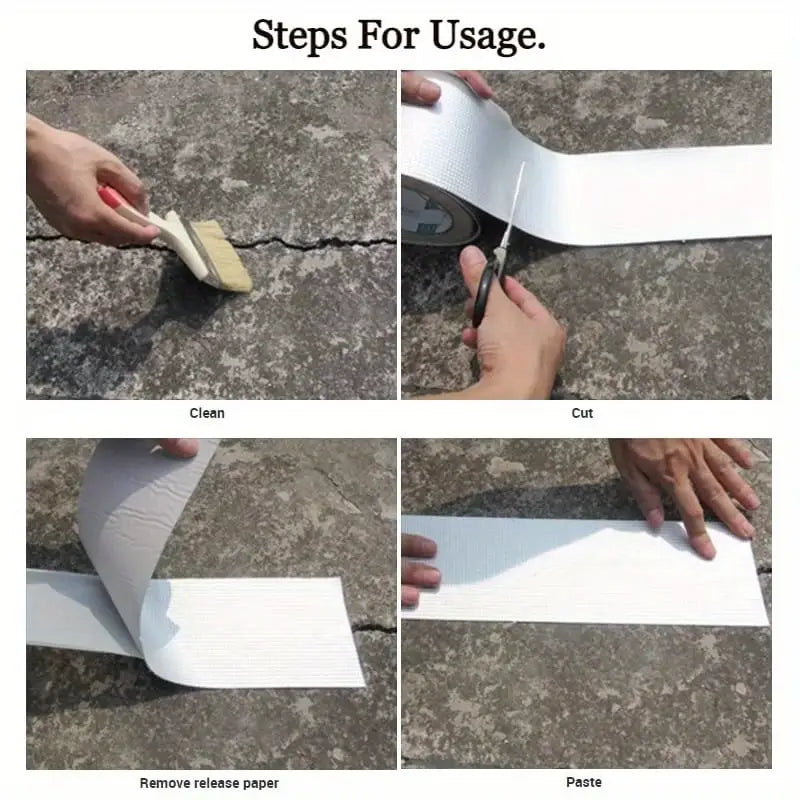 Steps For Usage.

Clean

Cut

Remove release paper

Paste