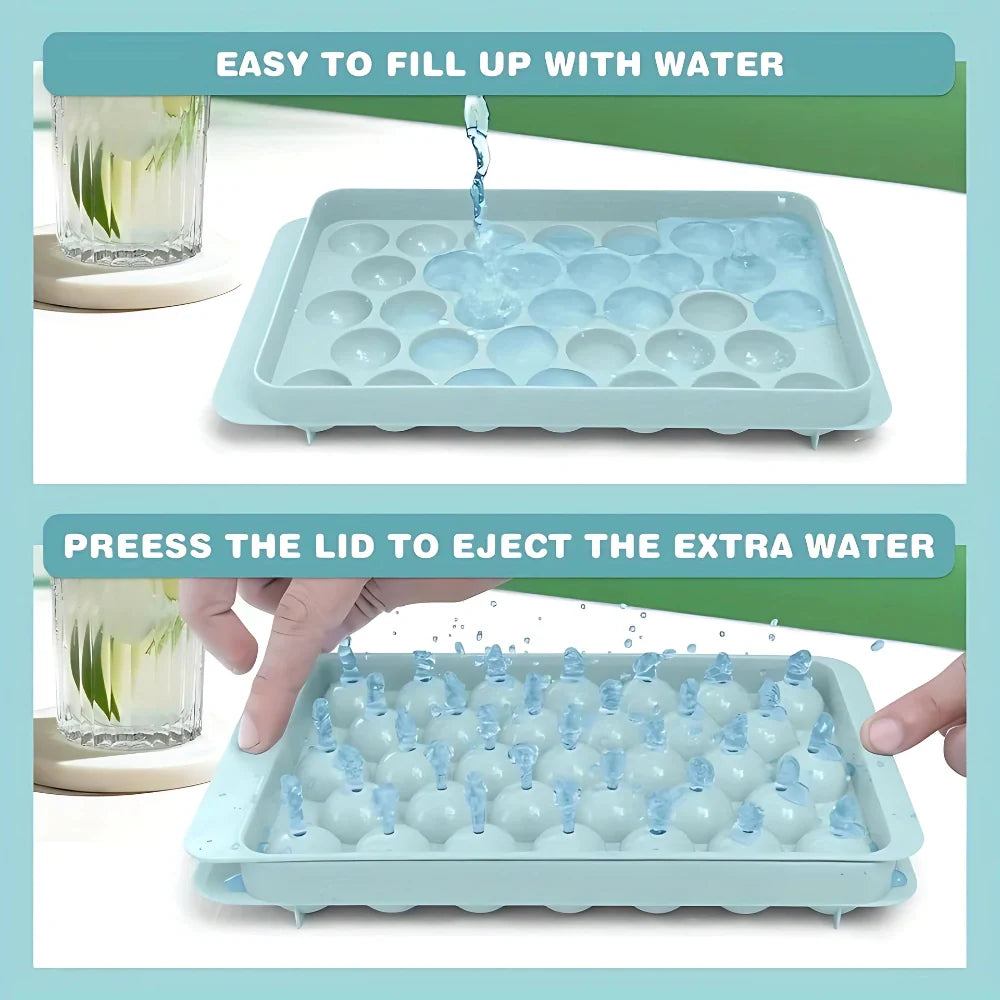 EASY TO FILL UP WITH WATER

PREESS THE LID TO EJECT THE EXTRA WATER