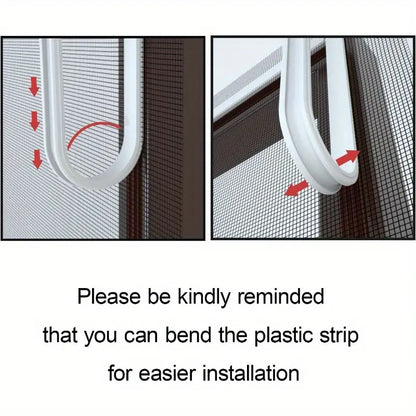 Please be kindly reminded that you can bend the plastic strip for easier installation