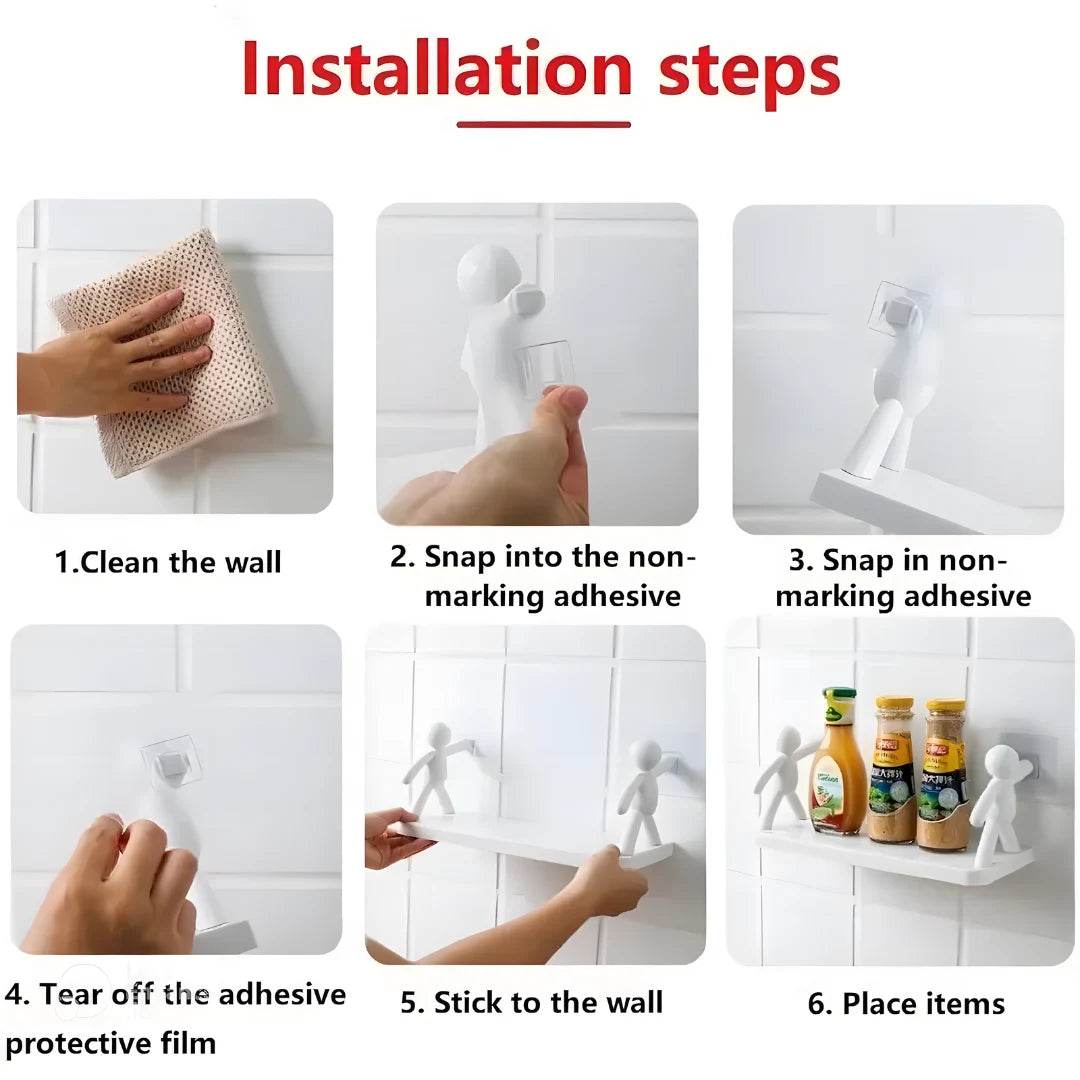 Installation steps

1.Clean the wall

2. Snap into the non-marking adhesive

3. Snap in non-marking adhesive

4. Tear off the adhesive protective film

5. Stick to the wall

6. Place items